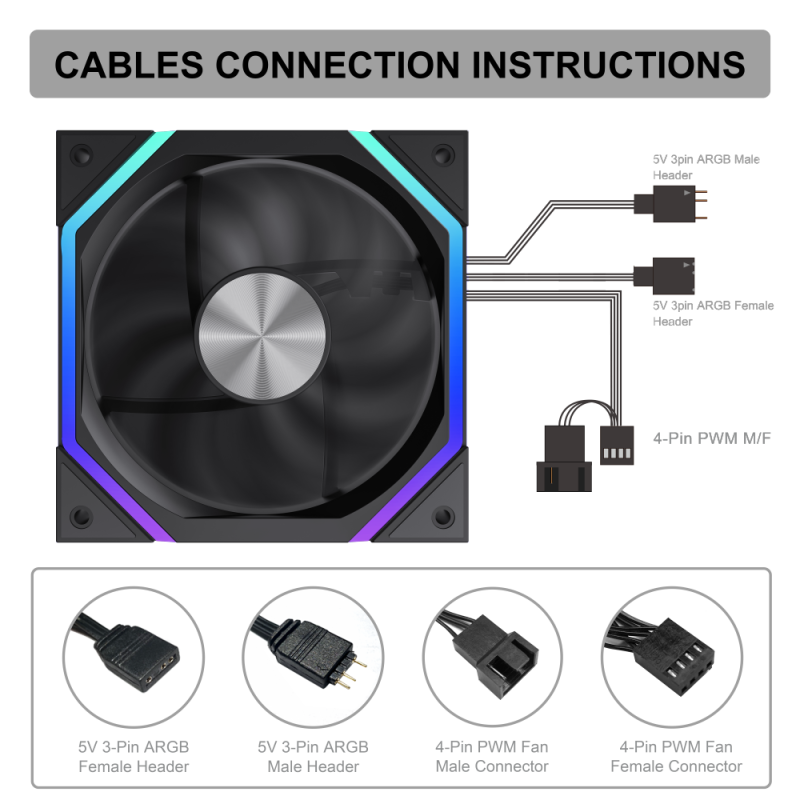 CABLES CONNECTION INSTRUCTIONS

5V 3pin ARGB Male Header

5V 3pin ARGB Female Header

4-Pin PWM M/F

5V 3-Pin ARGB Female Header

5V 3-Pin ARGB Male Header

4-Pin PWM Fan Male Connector

4-Pin PWM Fan Female Connector